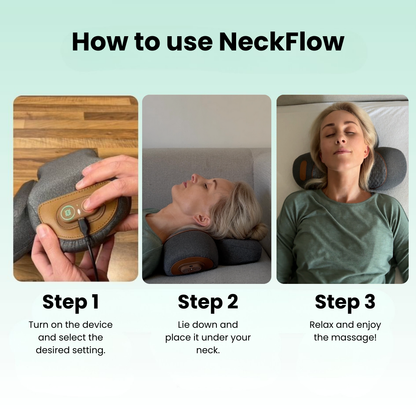 How to use NeckFlow

Step 1
Turn on the device and select the desired setting.

Step 2
Lie down and place it under your neck.

Step 3
Relax and enjoy the massage!